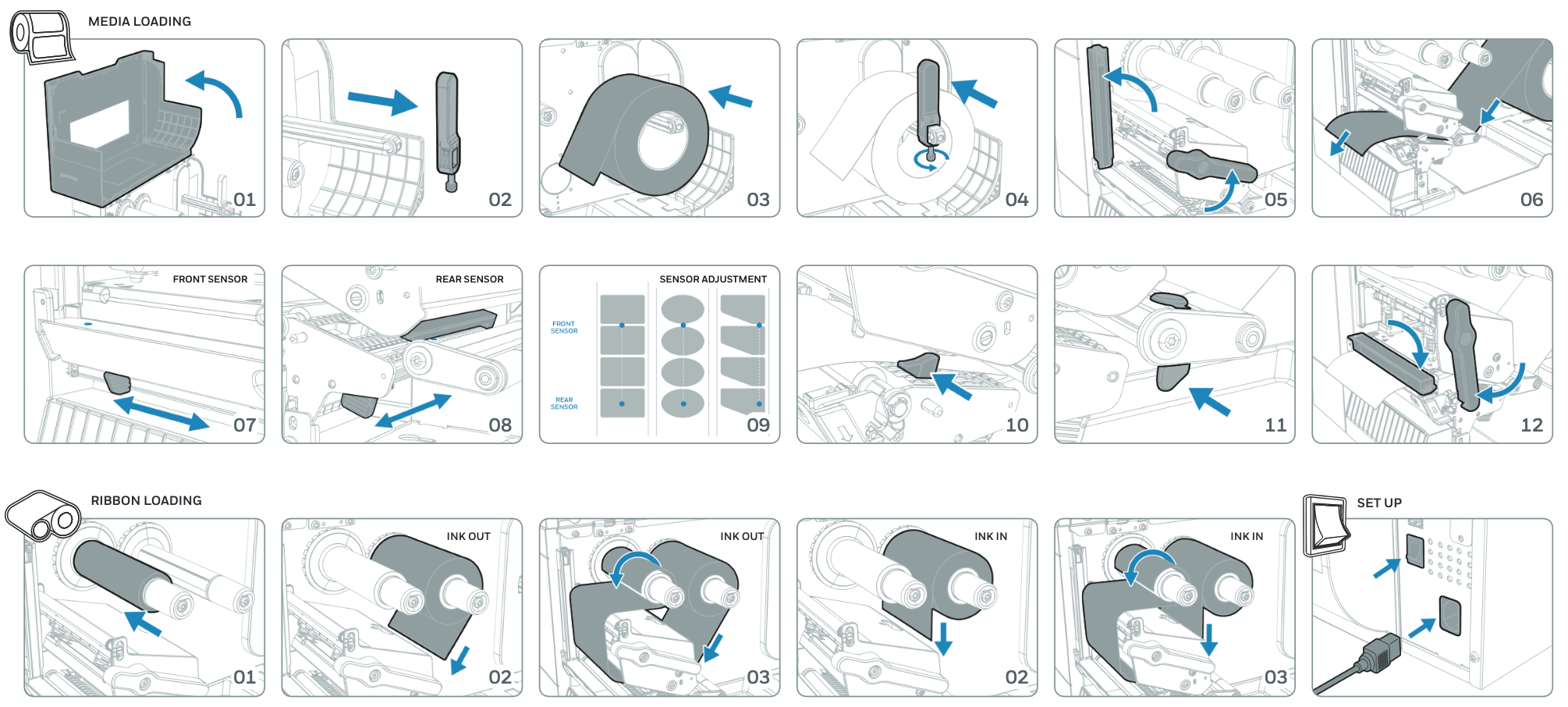 MEDIA LOADING

01

02

03

04

05

06

FRONT SENSOR

07

REAR SENSOR

08

SENSOR ADJUSTMENT

FRONT SENSOR

REAR SENSOR

09

10

11

12

RIBBON LOADING

01

INK OUT

02

INK OUT

03

INK IN

02

INK IN

03

SET UP