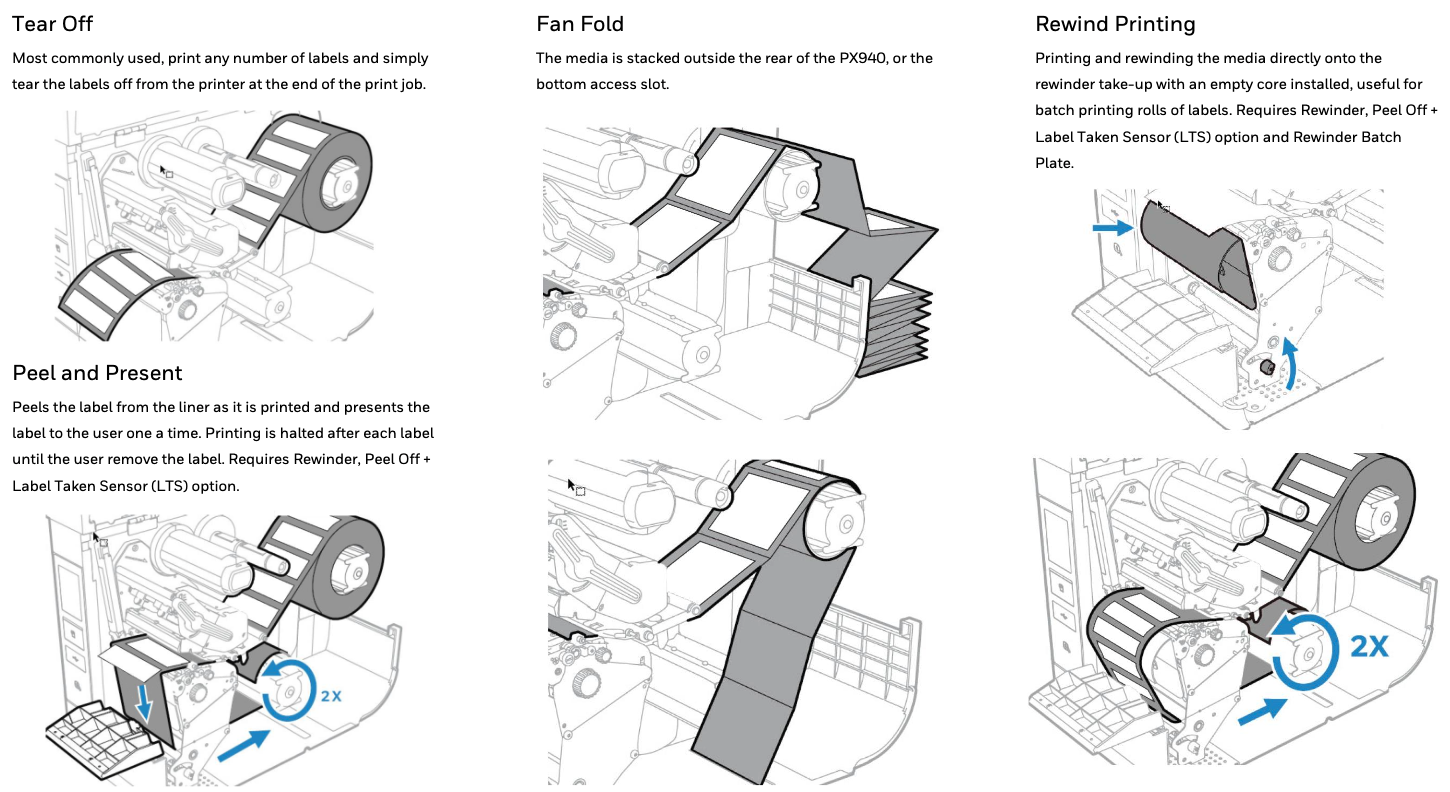 Tear Off

Most commonly used, print any number of labels and simply tear the labels off from the printer at the end of the print job.

Peel and Present

Peels the label from the liner as it is printed and presents the label to the user one a time. Printing is halted after each label until the user remove the label. Requires Rewinder, Peel Off + Label Taken Sensor (LTS) option.

2X

Fan Fold

The media is stacked outside the rear of the PX940, or the bottom access slot.

Rewind Printing

Printing and rewinding the media directly onto the rewinder take-up with an empty core installed, useful for batch printing rolls of labels. Requires Rewinder, Peel Off + Label Taken Sensor (LTS) option and Rewinder Batch Plate.

2X