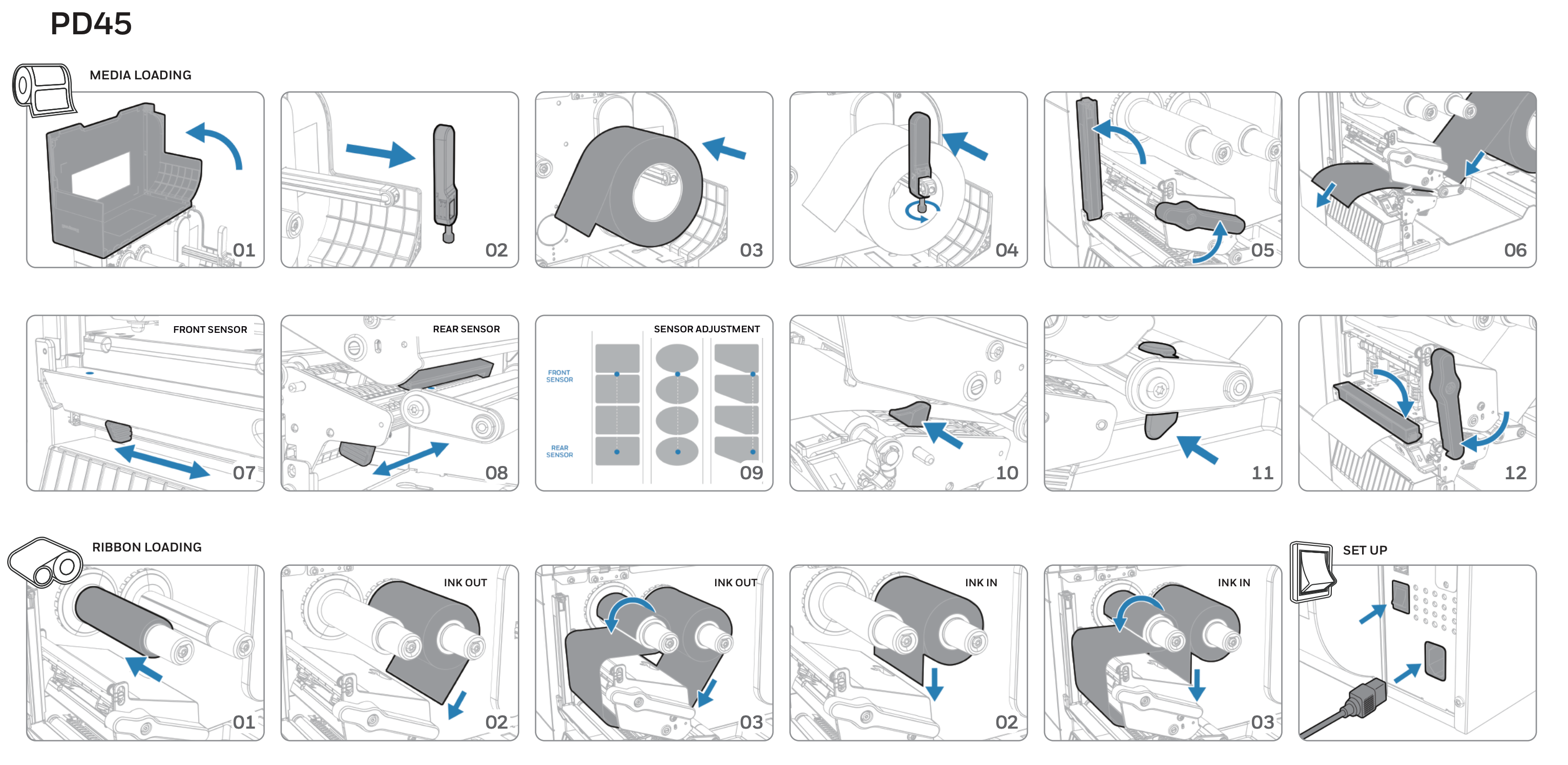 PD45

MEDIA LOADING

01

02

03

04

05

06

FRONT SENSOR

07

REAR SENSOR

08

SENSOR ADJUSTMENT

FRONT SENSOR

REAR SENSOR

09

10

11

12

RIBBON LOADING

01

INK OUT

02

INK OUT

03

INK IN

02

INK IN

03

SET UP